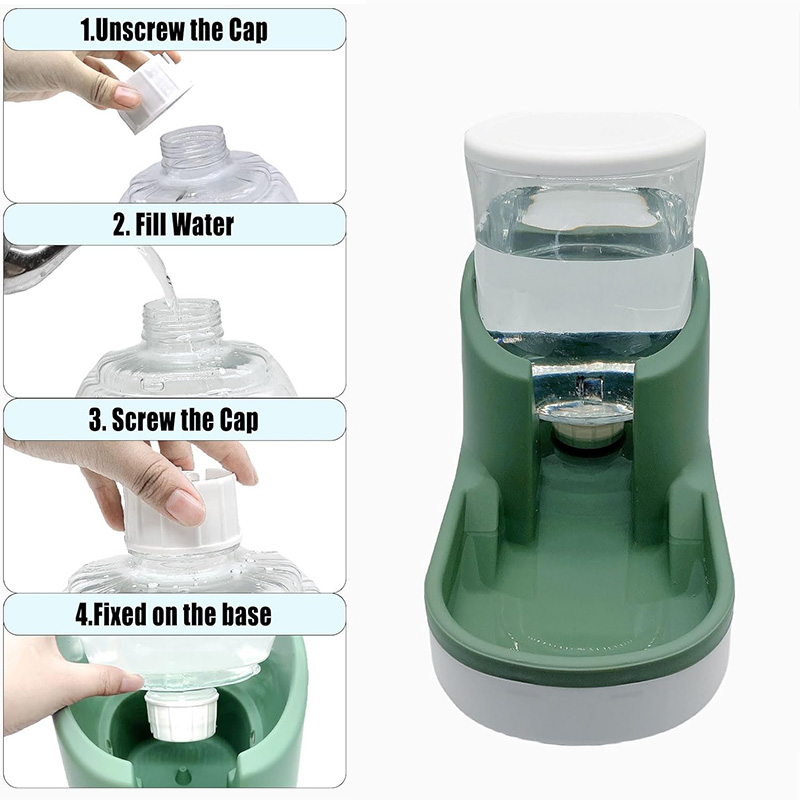 1.Unscrew the Cap

2. Fill Water

3. Screw the Cap

4.Fixed on the base